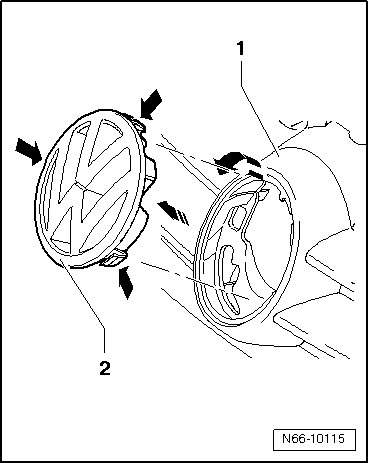 1

2

N66-10115