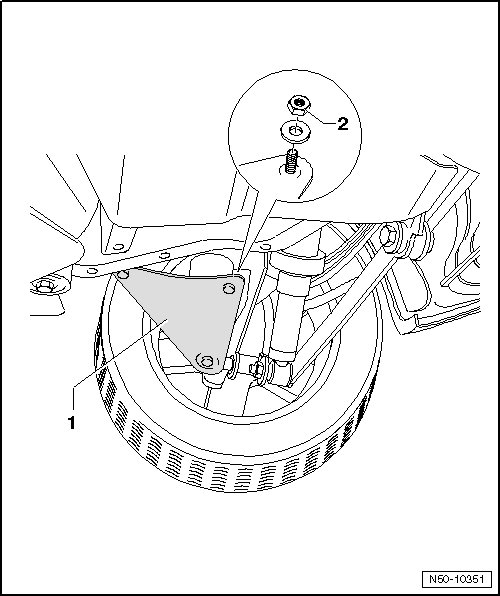 2

1

N50-10351