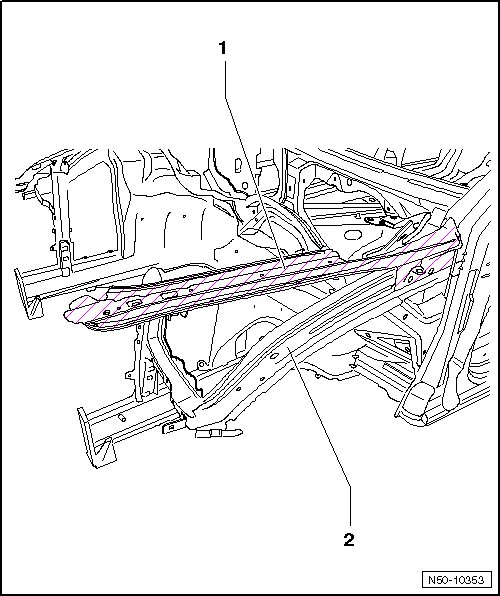 1

2

N50-10353