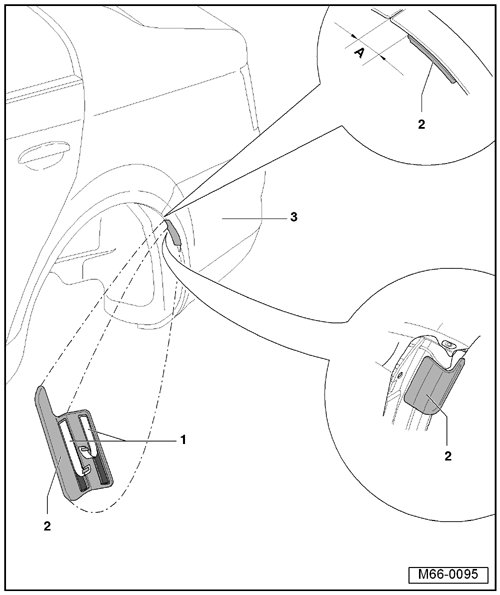 A

2

3

1

2

2

M66-0095