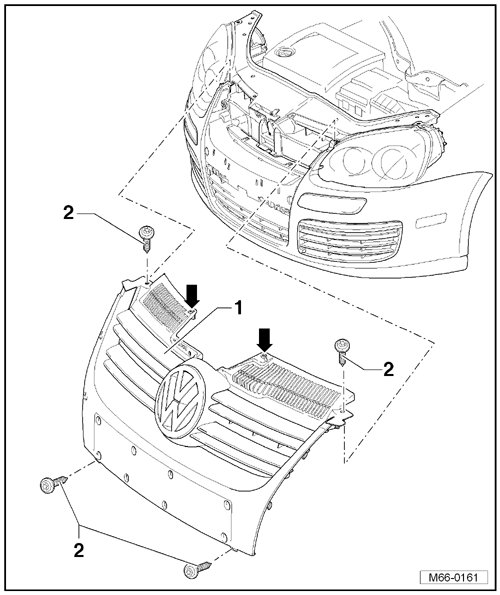 2

1

2

2

M66-0161