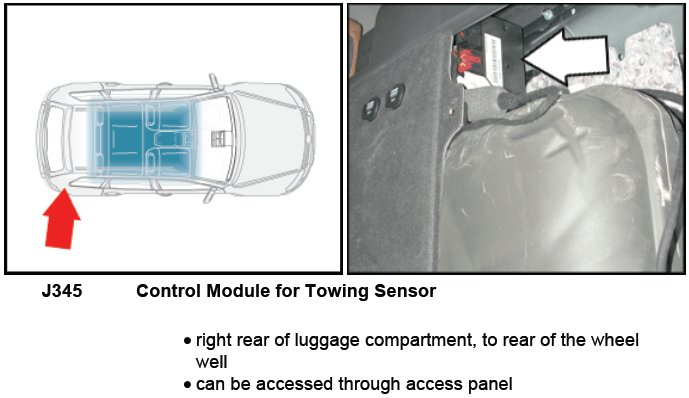 J345 Control Module for Towing Sensor

• right rear of luggage compartment, to rear of the wheel well
• can be accessed through access panel