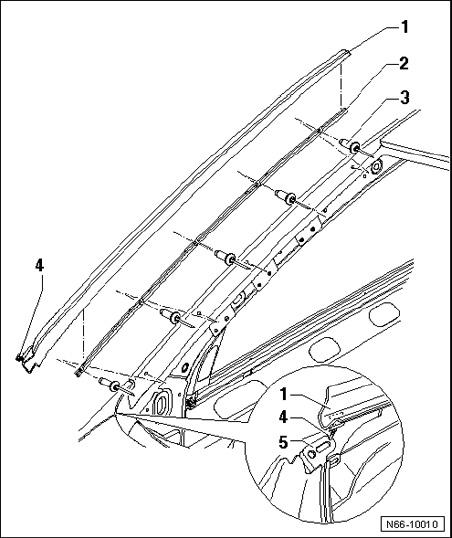 1
2
3
4
1
4
5
N66-10010