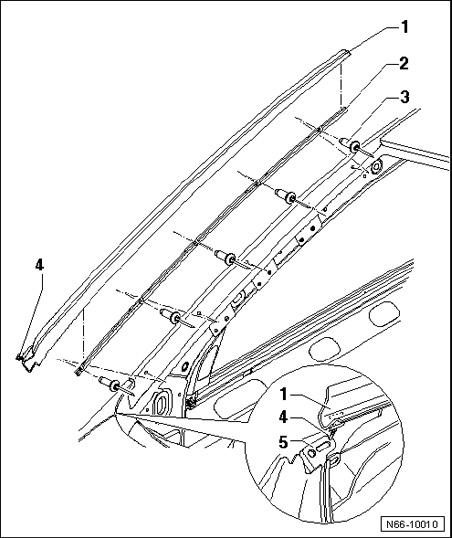 1
2
3
4
1
4
5
N66-10010