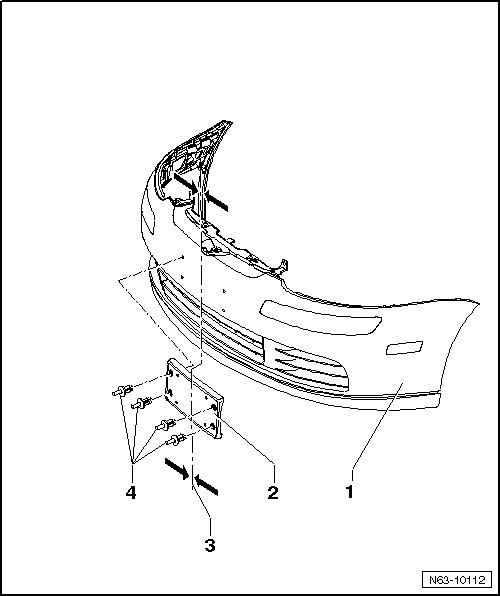 4
2
1
3
N63-10112