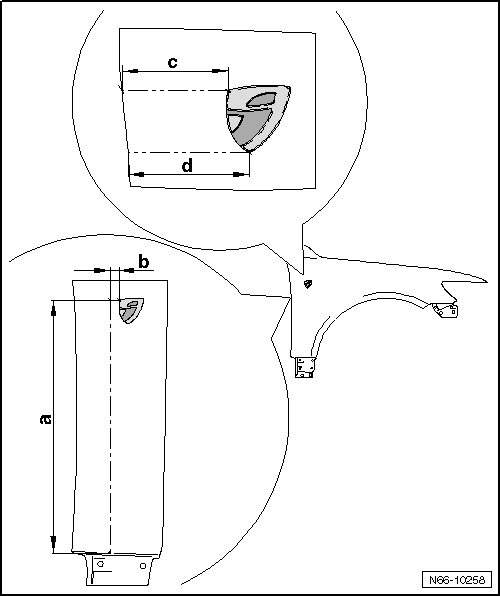 c
d
b
a
N66-10258