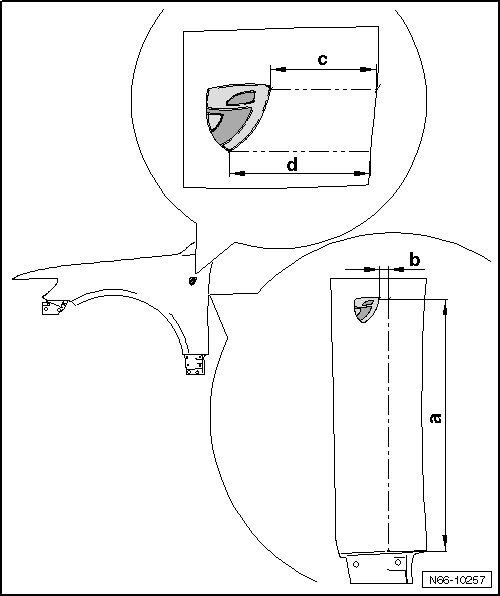 c
d
b
a
N66-10257