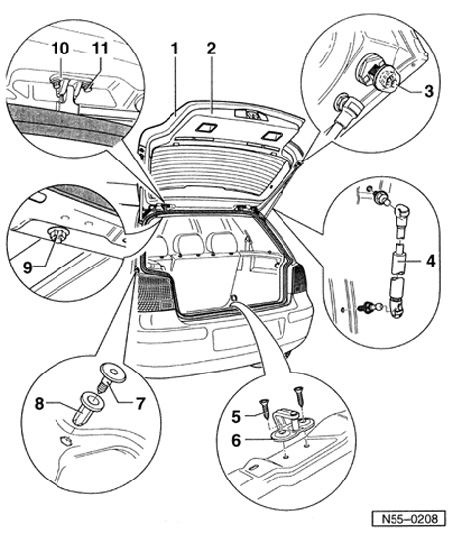 10
11
1
2
3
4
9
8
7
5
6
N55–0208