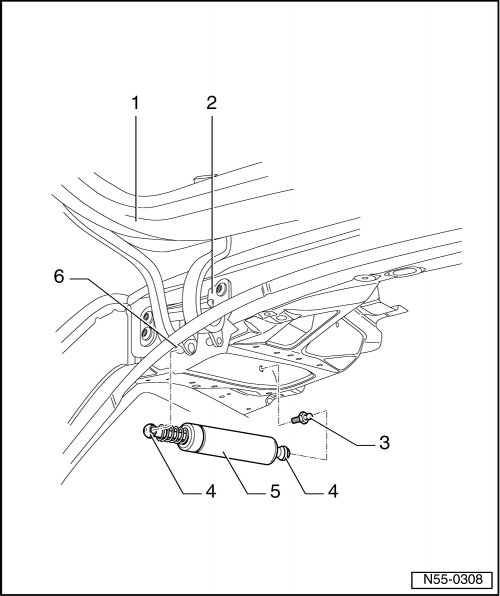 1
2
6
3
4
5
4
N55-0308