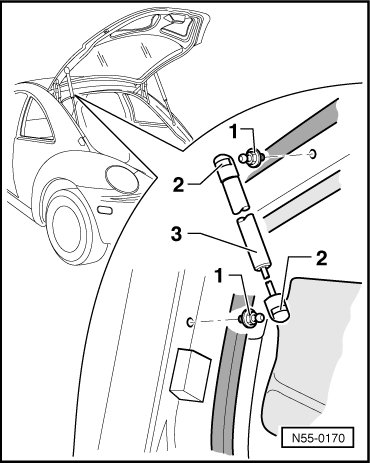 1
2
3
2
1
N55-0170