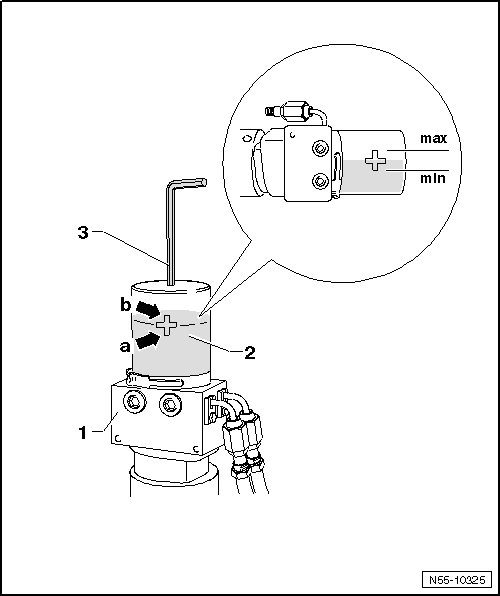 max
min
3
b
a
2
1
N55-10325