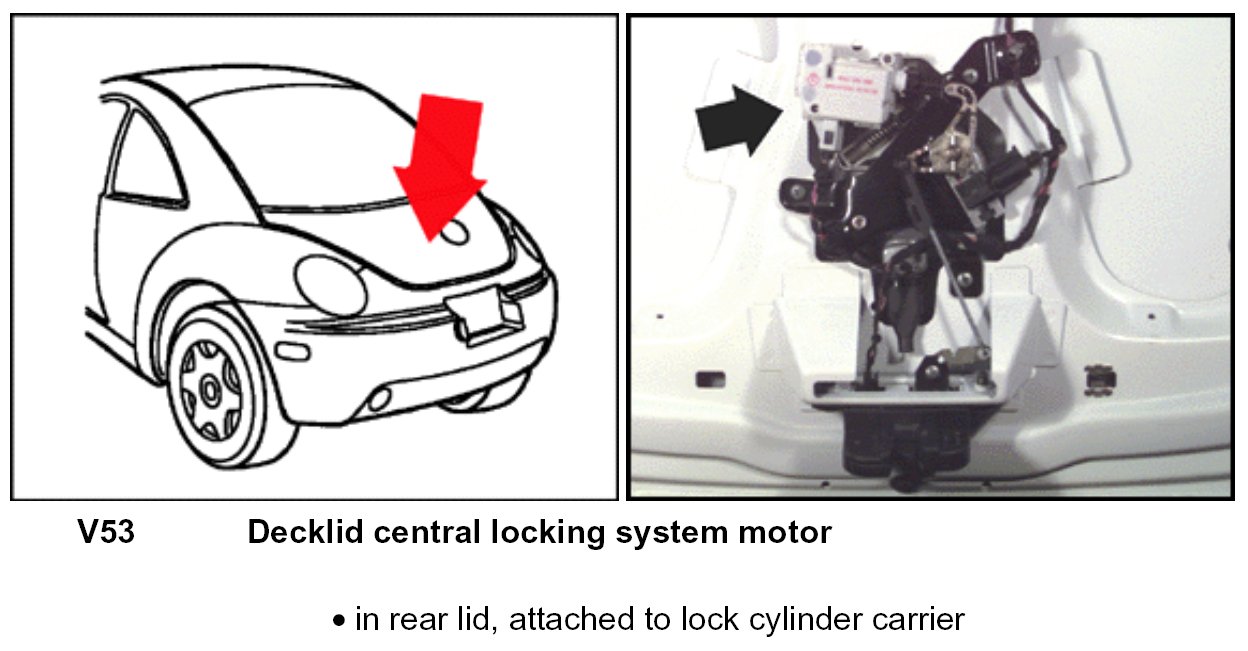 V53 Decklid central locking system motor

• in rear lid, attached to lock cylinder carrier