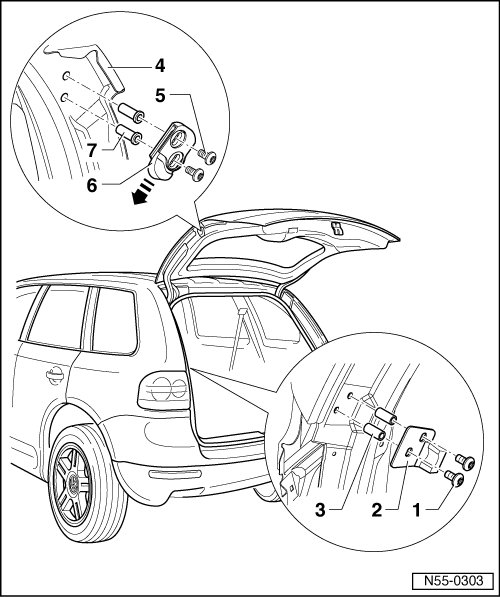 4
5
7
6
3
2
1
N55-0303