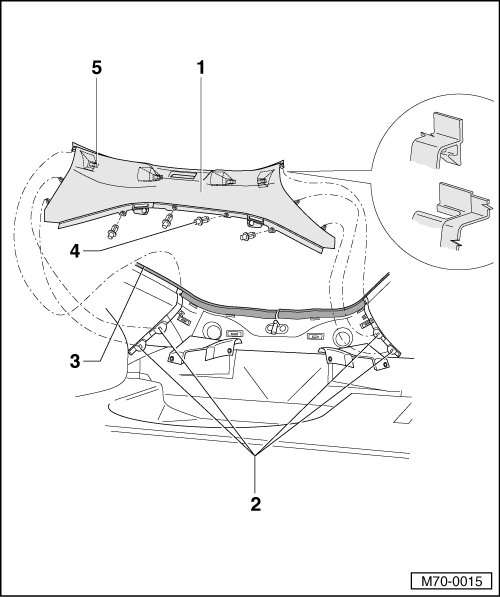 5
1
4
3
2
M70-0015