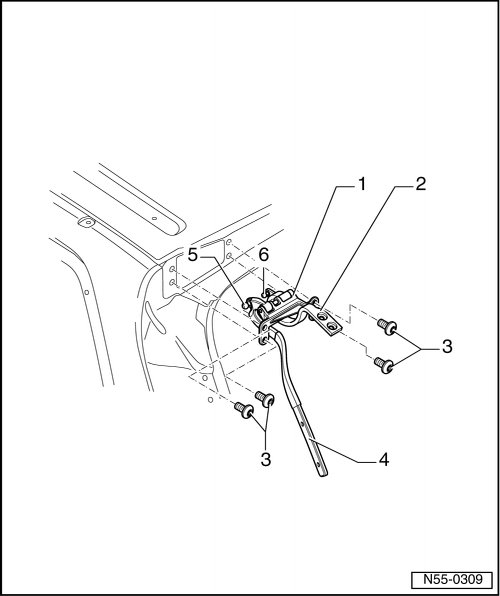 1
2
5
6
3
3
4
N55-0309