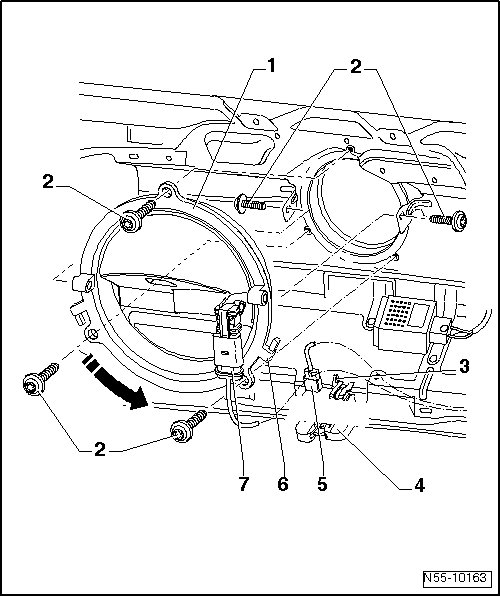 1
2
2
3
2
7
6
5
4
N55-10163