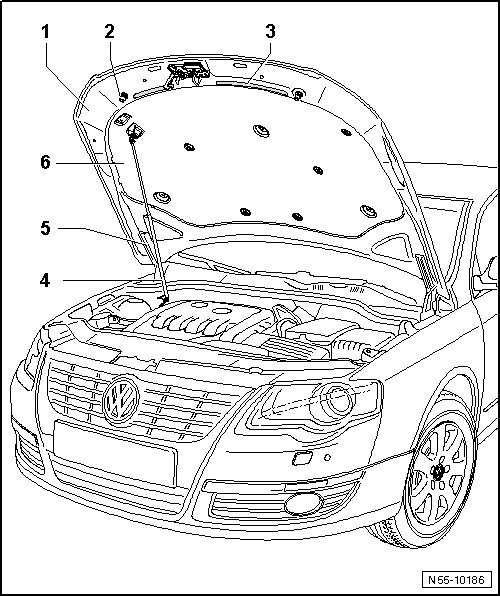 1
2
3
6
5
4
N55-10186