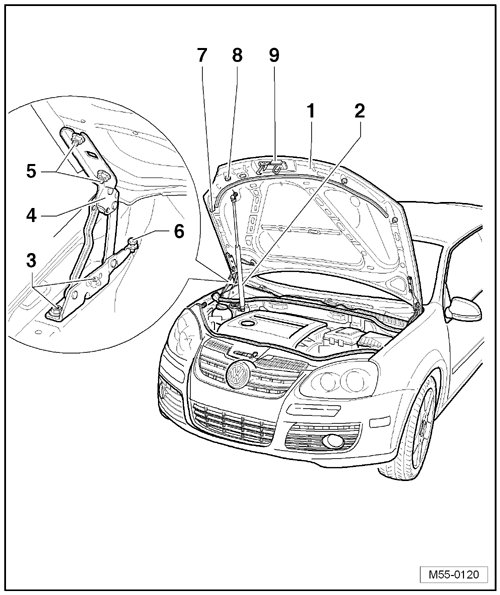 7
8
9
1
2
5
4
6
3
M55-0120