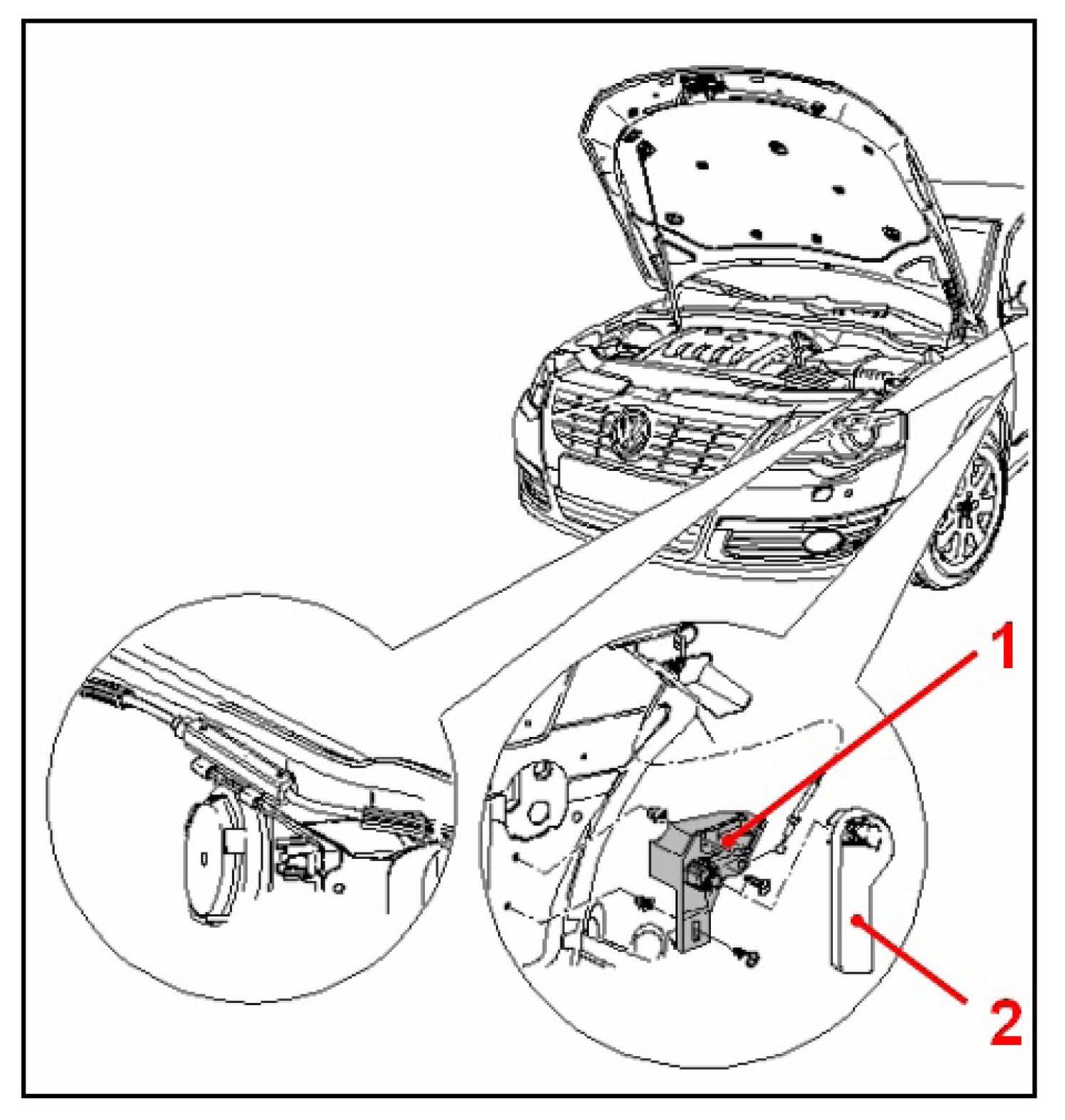 1
2