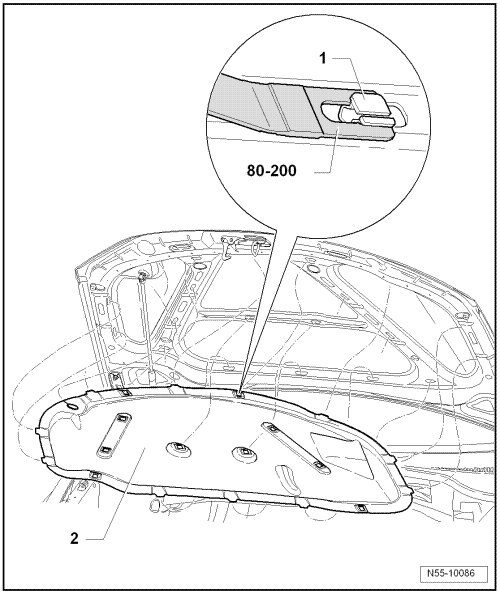 1

80-200

2

N55-10086