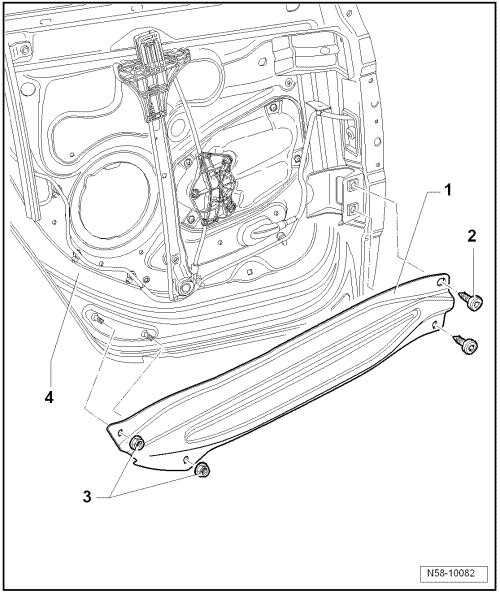 1

2

4

3

N58-10082