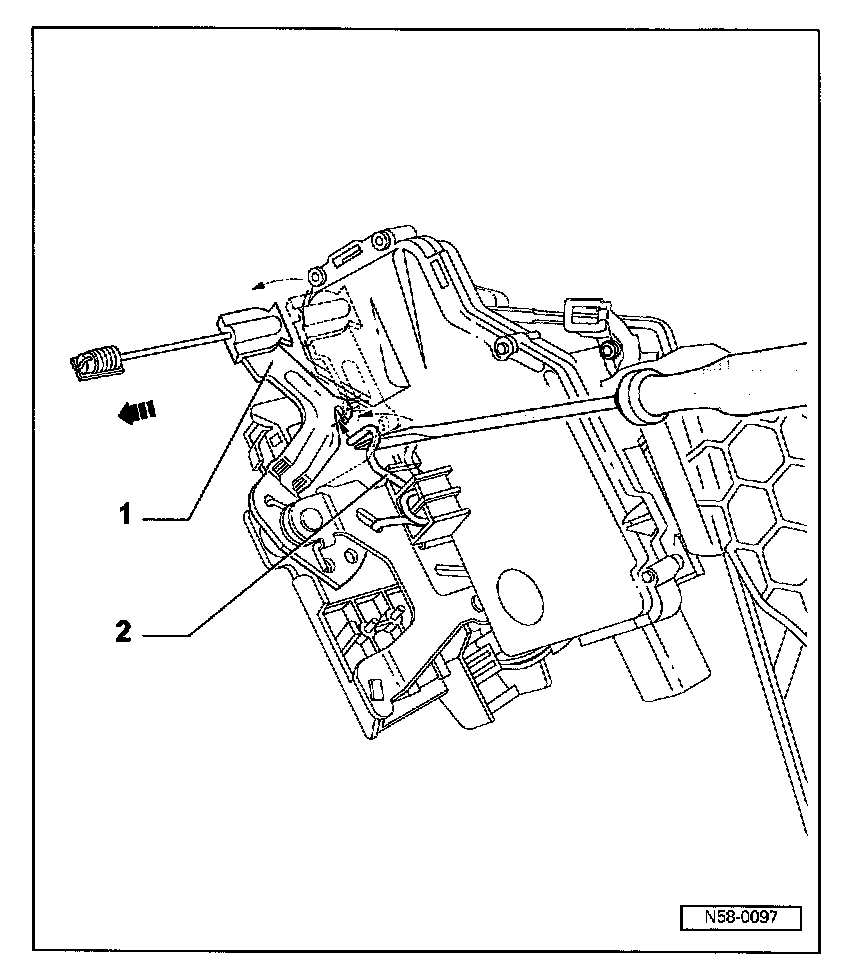 1

2

N58-0097