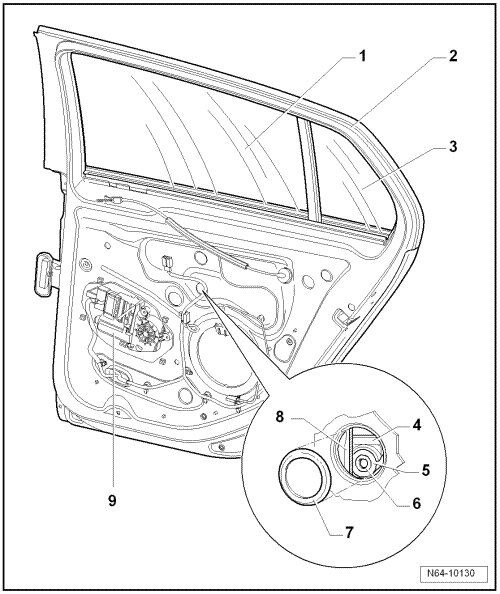 1
2
3
8
4
5
6
7
9
N64-10130