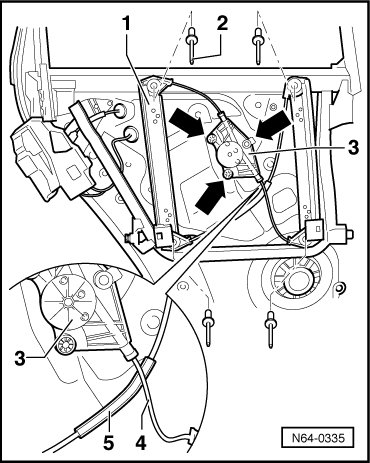 1
2
3
3
5
4
N64-0335