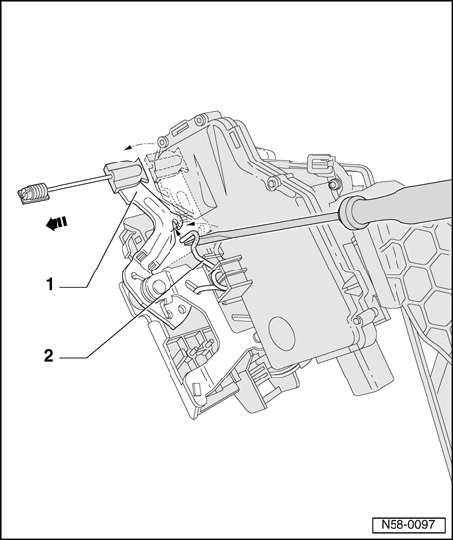 1

2

N58-0097