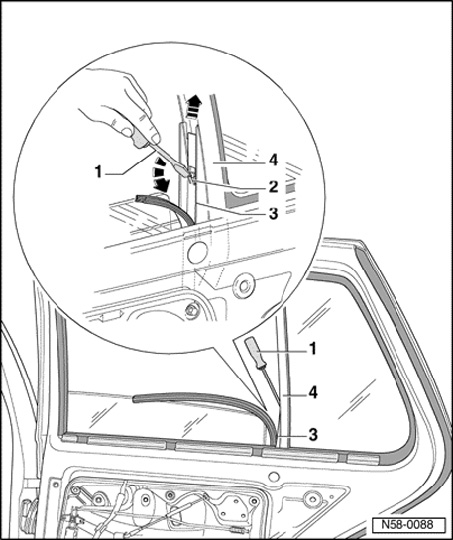 1
4
2
3
1
4
3
N58-0088