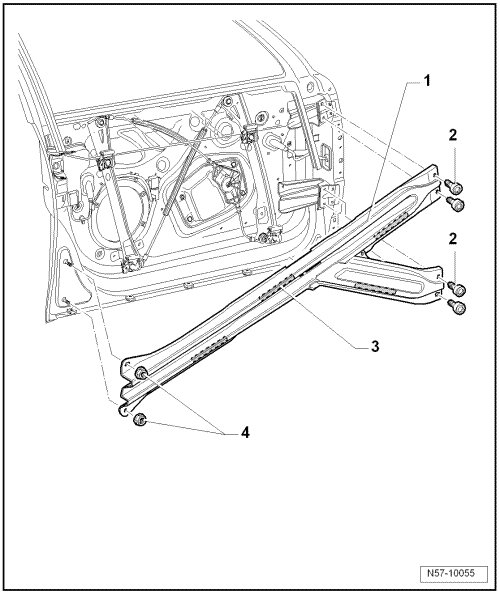 1
2
2
3
4
N57-10055