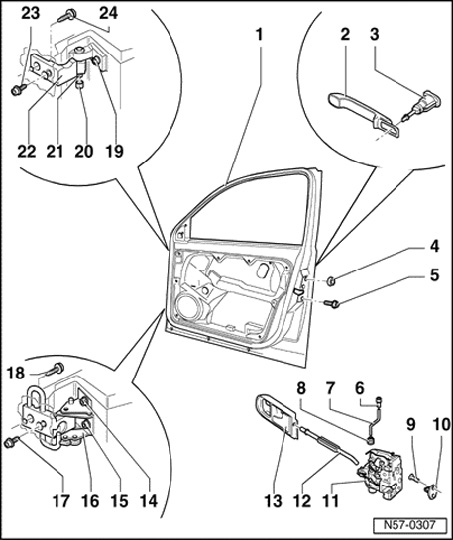 23
24
1
2
3
22
21
20
19
4
5
18
8
7
6
9
10
17
16
15
14
13
12
11
N57-0307