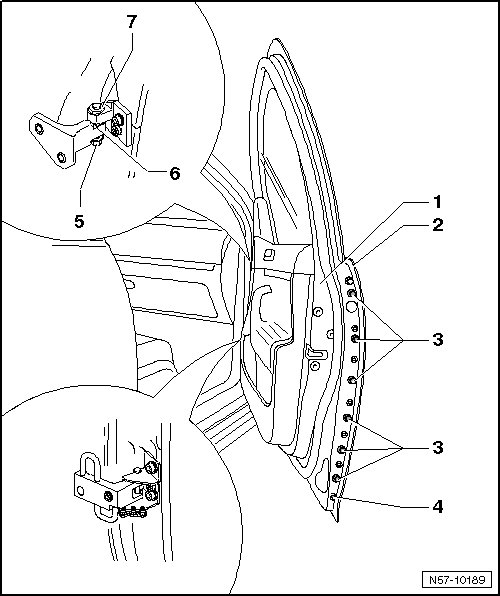 7
6
5
1
2
3
3
4
N57-10189