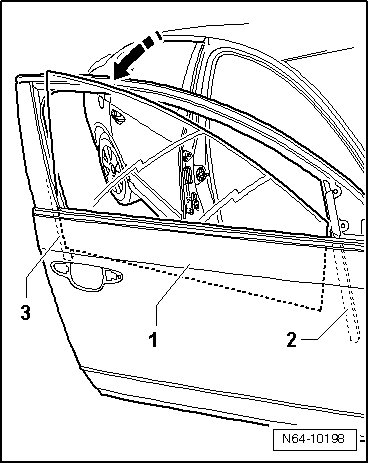 3
1
2
N64-10198