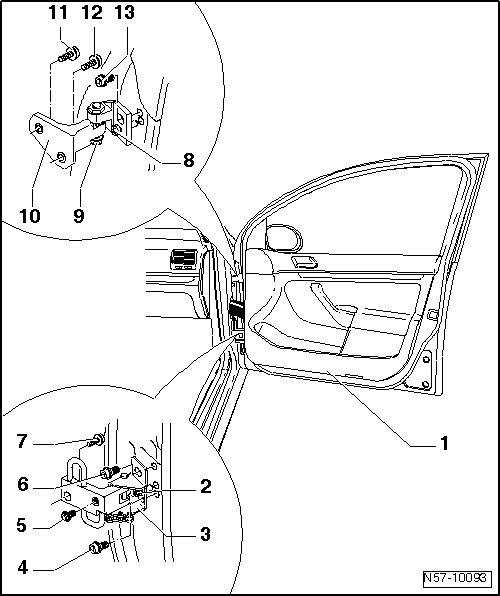 11 12 13

8

10 9

1

7

6 2

5 3

4

N57-10093