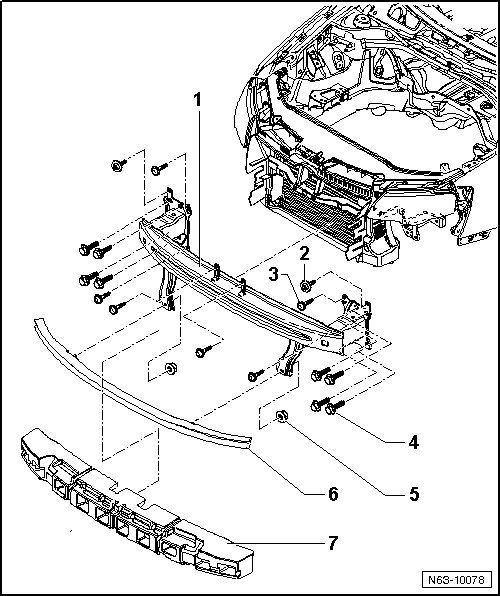 1
2
3
4
5
6
7
N63-10078