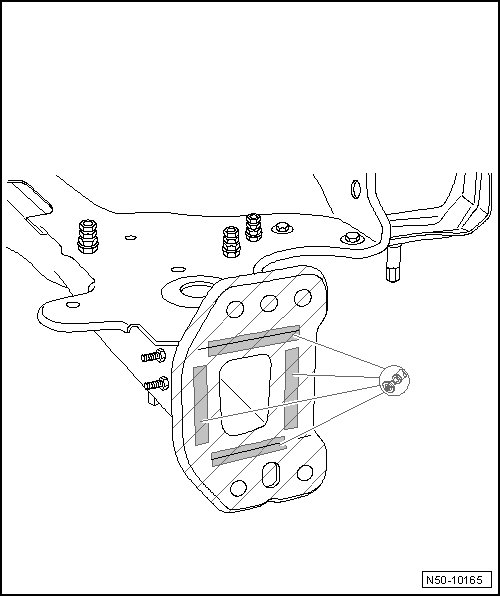 N50-10165