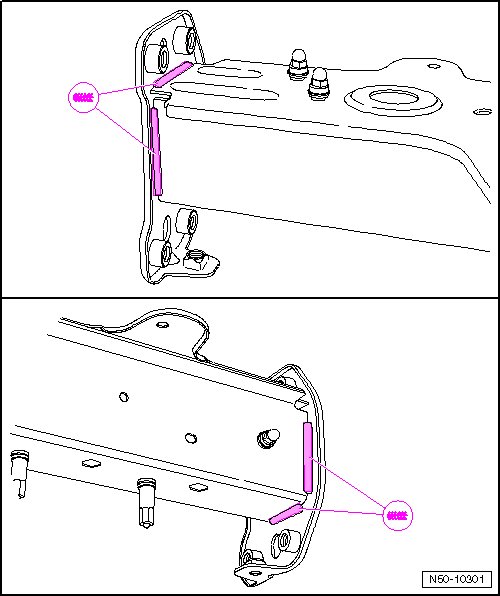 N50-10301