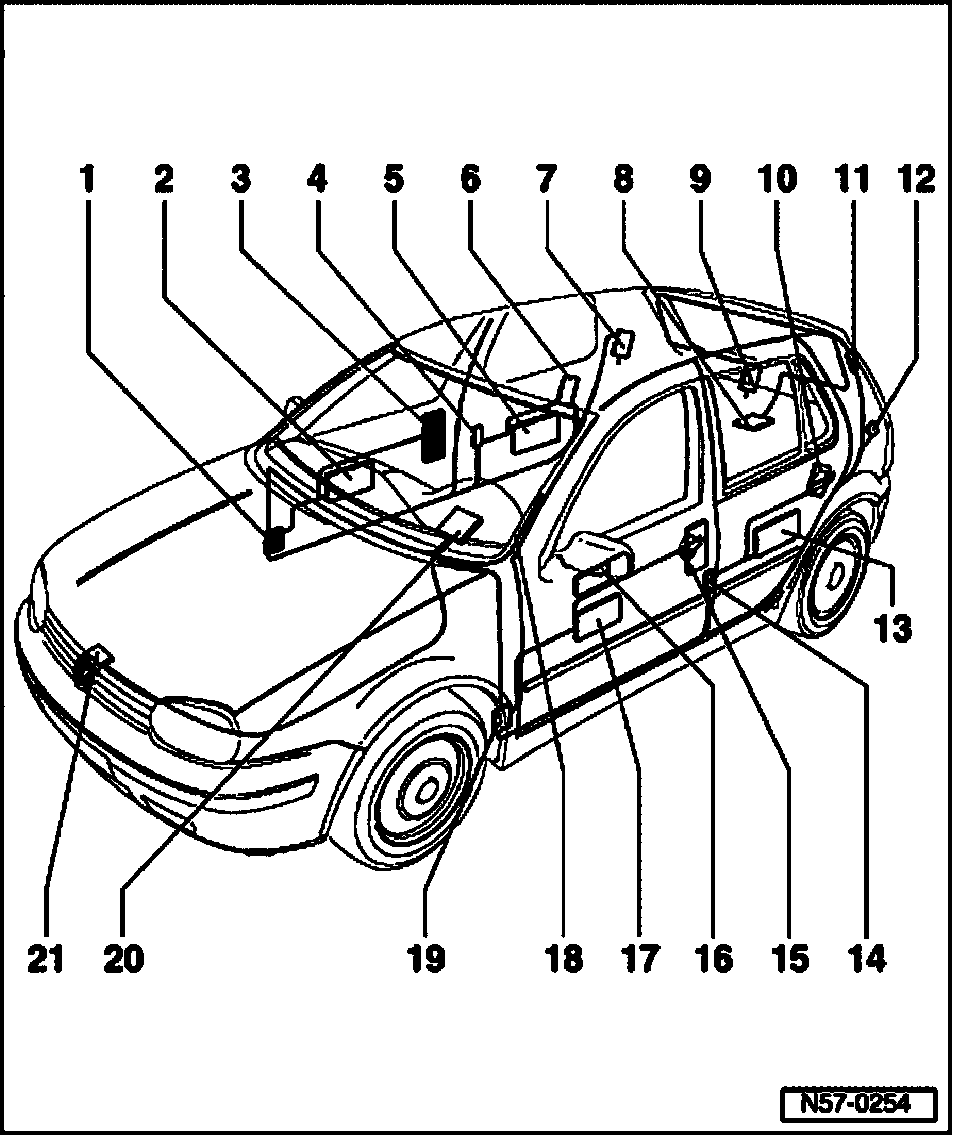 1 2 3 4 5 6 7 8 9 10 11 12

13

21 20 19 18 17 16 15 14

N57-0254