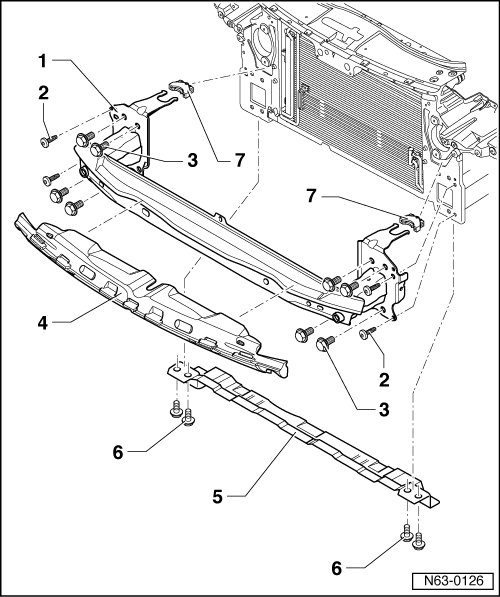 1
2
3
7
7
4
2
3
6
5
6
N63-0126