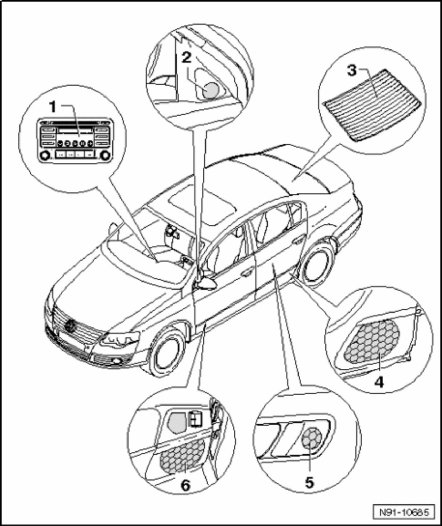 1
2
3
4
5
6
N91-10685