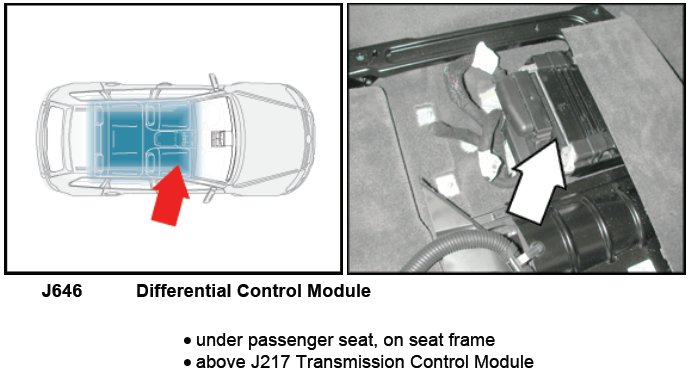 J646 Differential Control Module

• under passenger seat, on seat frame
• above J217 Transmission Control Module