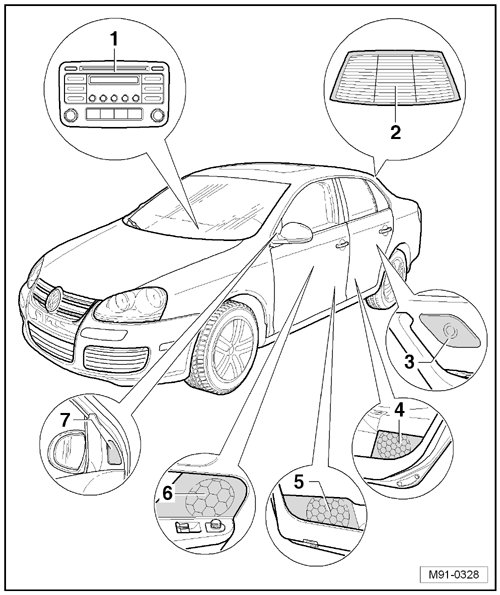 1
2
3
4
5
6
7
M91-0328