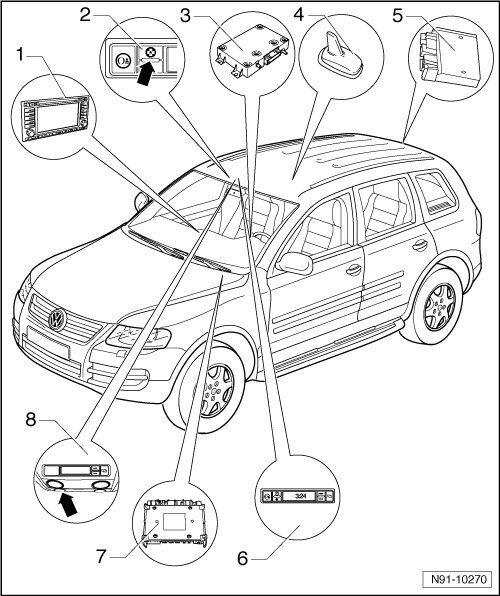 1
2
3
4
5
8
7
6
324
N91-10270