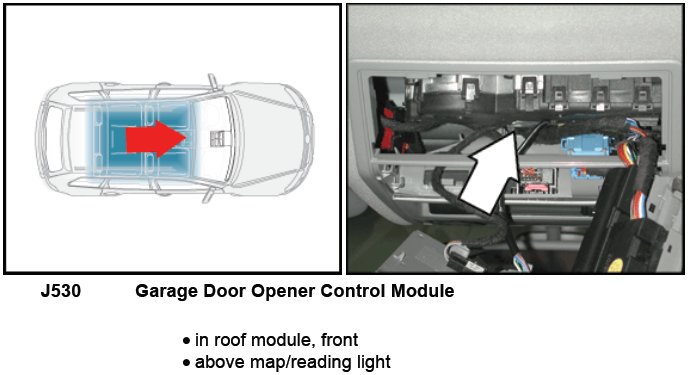 J530 Garage Door Opener Control Module

• in roof module, front
• above map/reading light