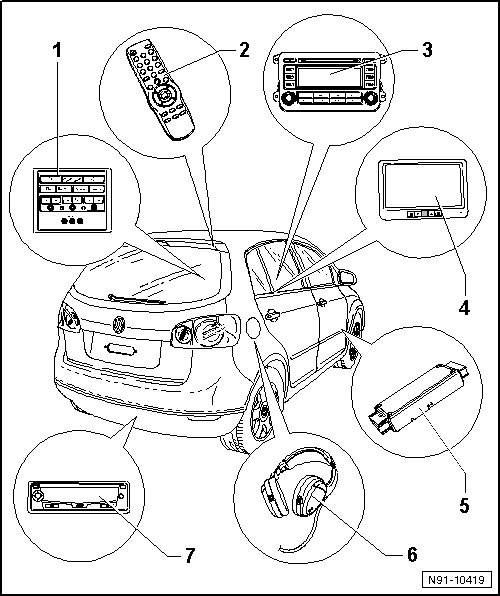 1
2
3
4
5
6
7
N91-10419