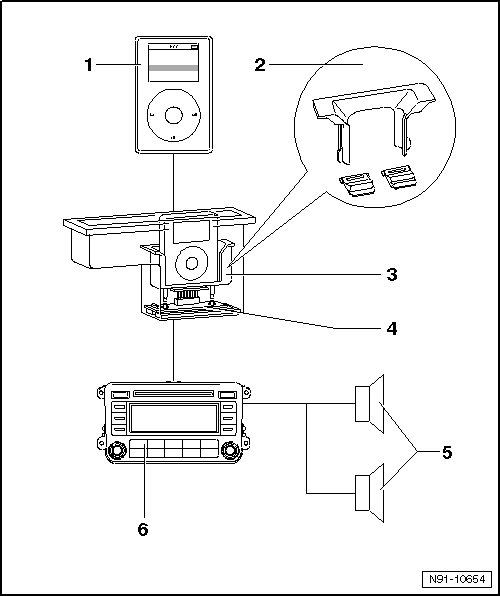 1
2
3
4
5
6
N91-10654