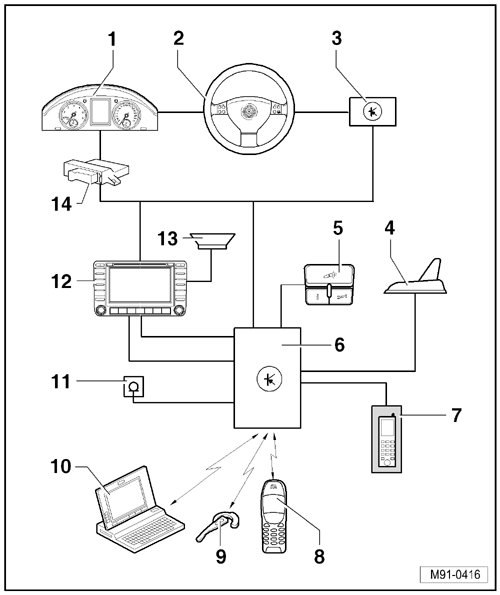 1
2
3
14
13
5
4
12
6
11
7
10
9
8
M91-0416