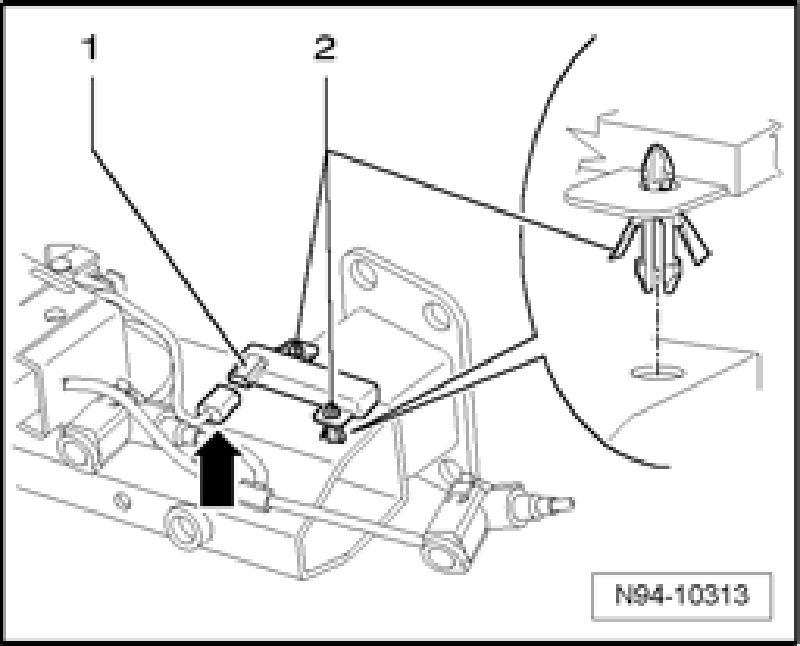 1
2
N94-10313