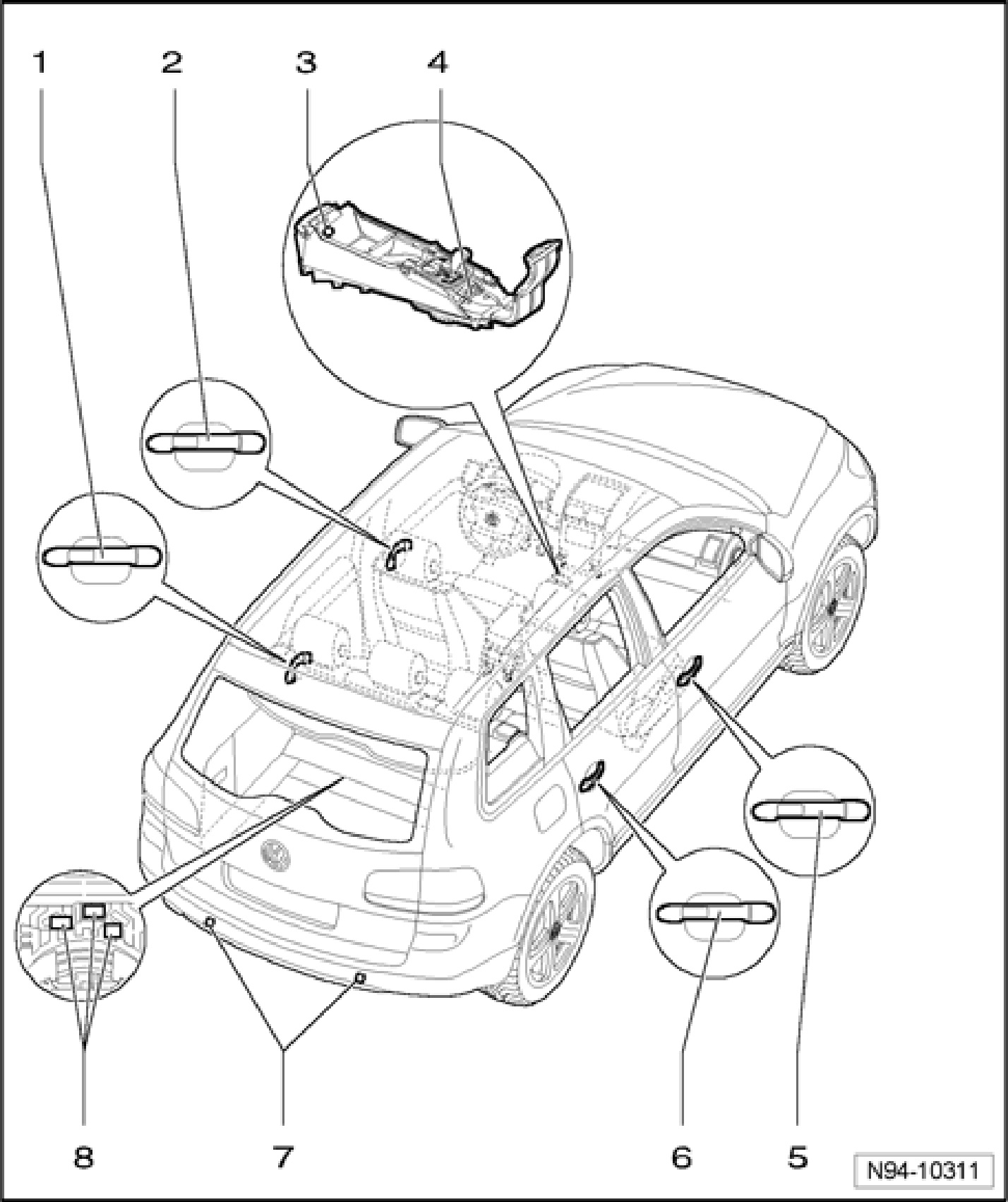 1
2
3
4
8
7
6
5
N94-10311